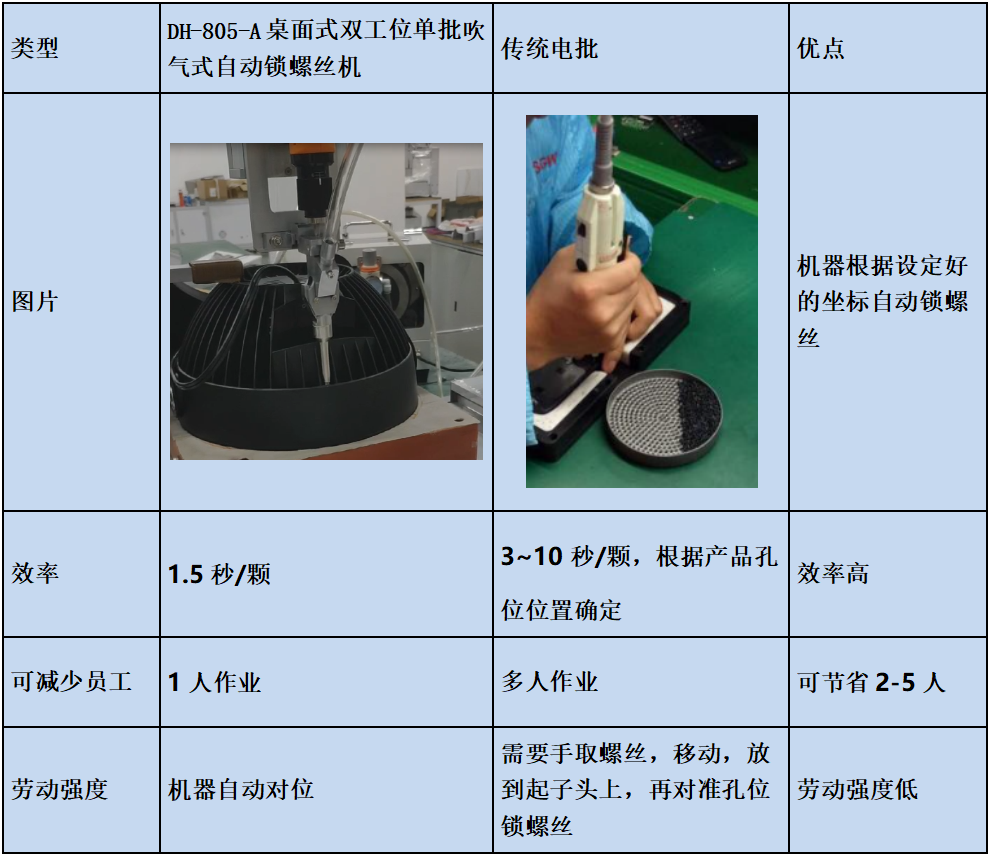 | 类型 | DH-805-A 桌面式双工位单批吹气式自动锁螺丝机 | 传统电批 | 优点 |
|---|---|---|---|
| 图片 | | | 机器根据设定好的坐标自动锁螺丝 |
| 效率 | 1.5 秒/颗 | 3~10 秒/颗，根据产品孔位位置确定 | 效率高 |
| 可减少员工 | 1 人作业 | 多人作业 | 可节省 2-5 人 |
| 劳动强度 | 机器自动对位 | 需要手取螺丝，移动，放到起子头上，再对准孔位锁螺丝 | 劳动强度低 |